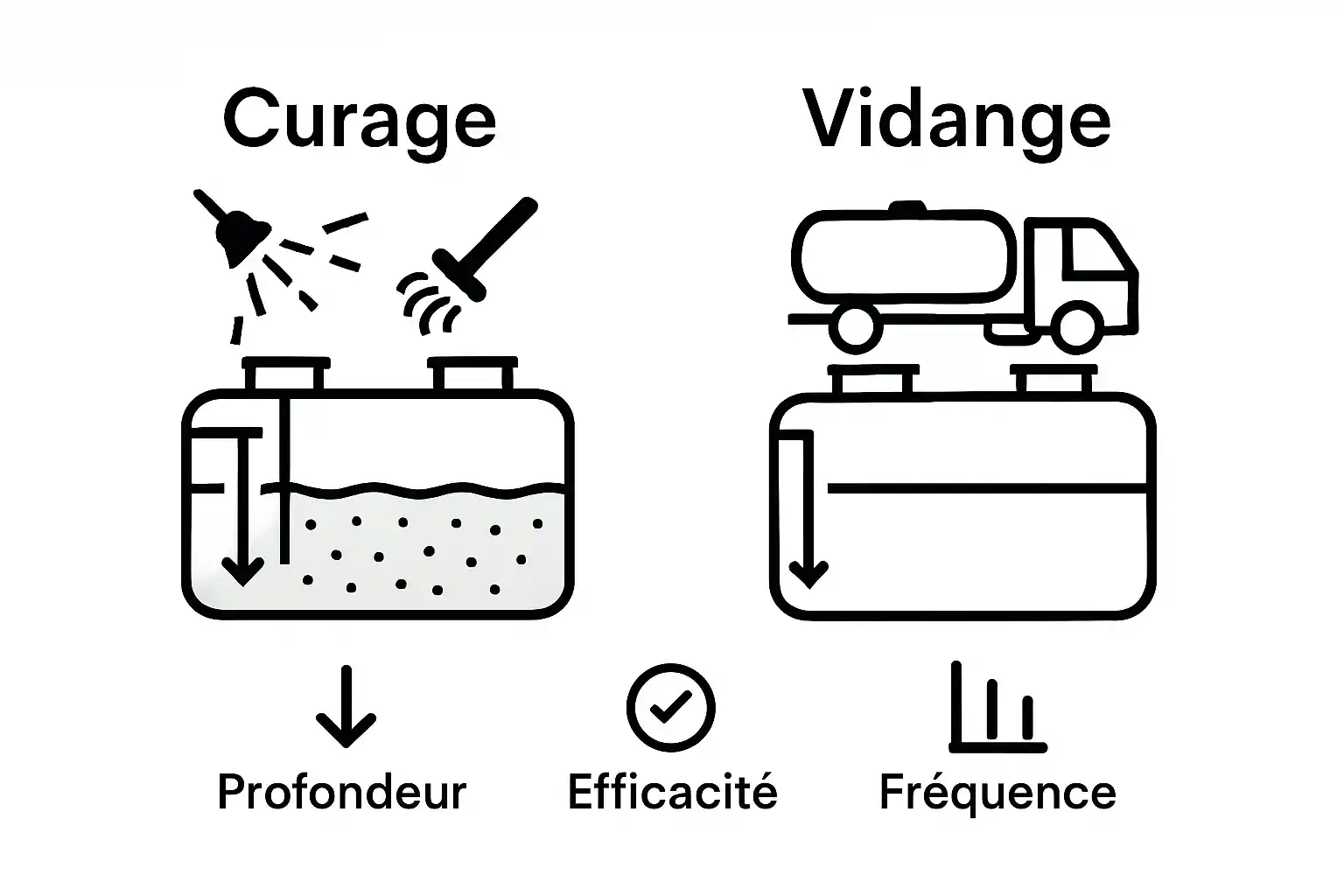 Curage

Vidange

Profondeur

Efficacité

Fréquence