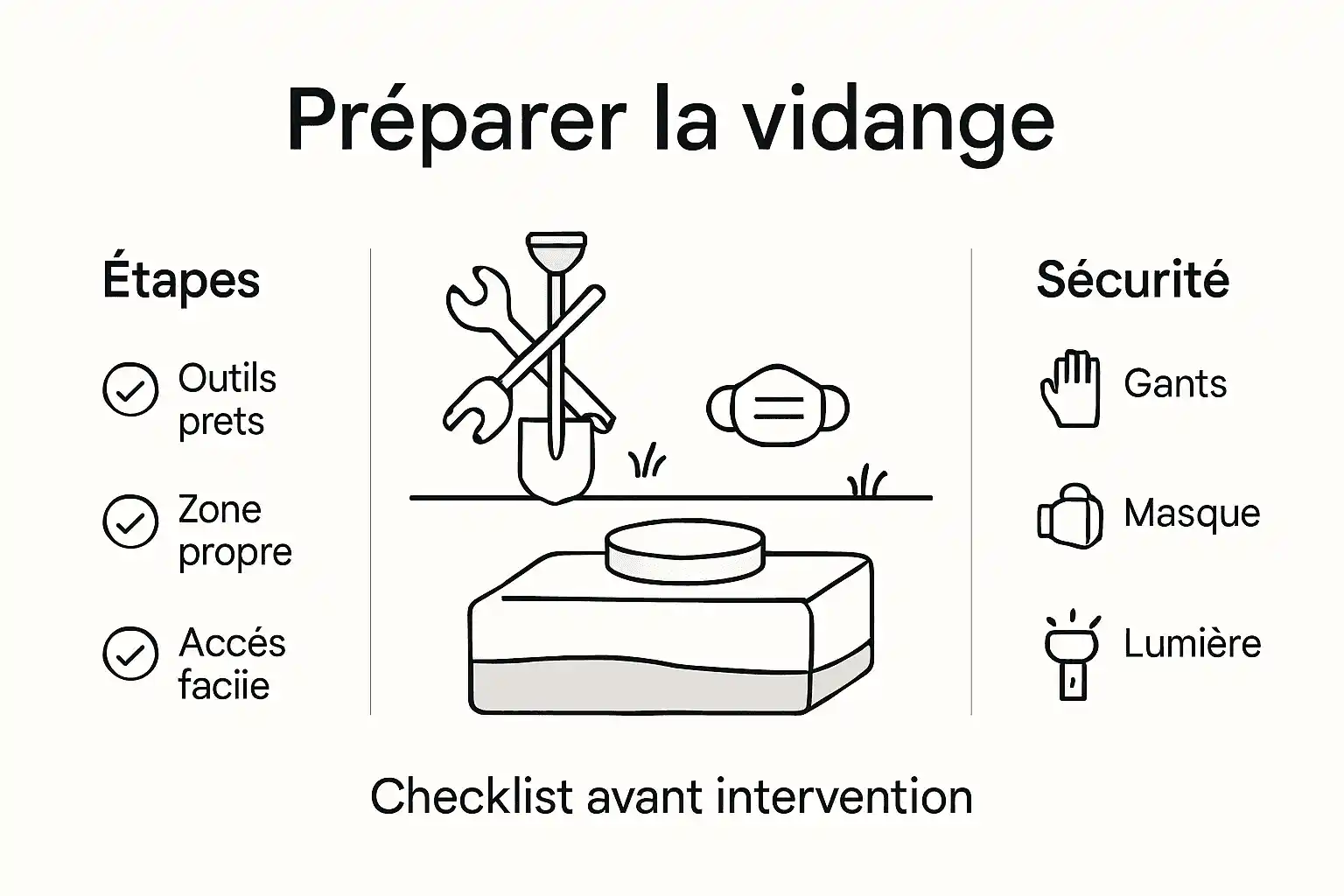 Préparer la vidange

Étapes

Outils prets

Zone propre

Accés faciie

Sécurité

Gants

Masque

Lumière

Checklist avant intervention